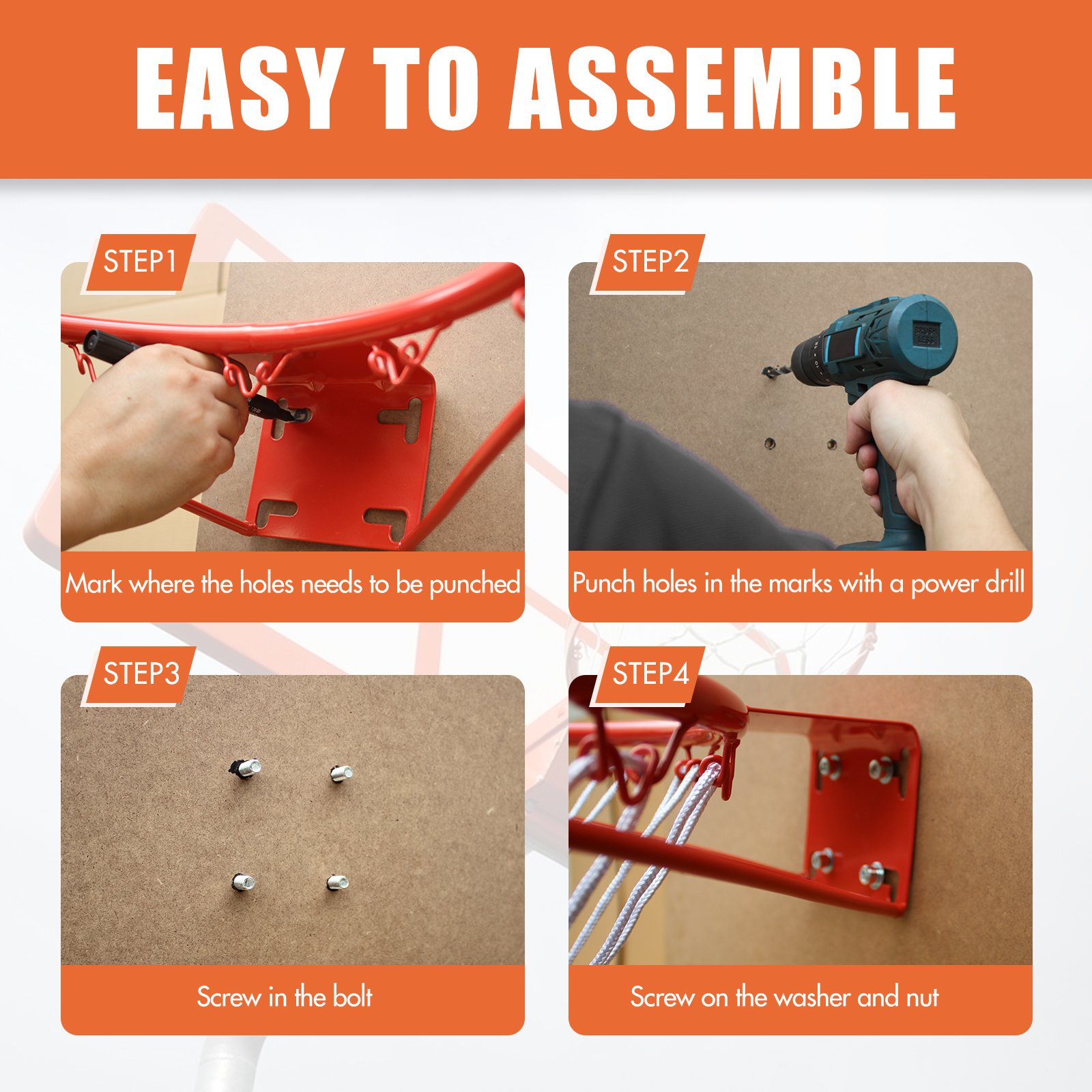 EASY TO ASSEMBLE

STEP1

Mark where the holes needs to be punched

STEP2

BRUSH LESS

Punch holes in the marks with a power drill

STEP3

Screw in the bolt

STEP4

Screw on the washer and nut