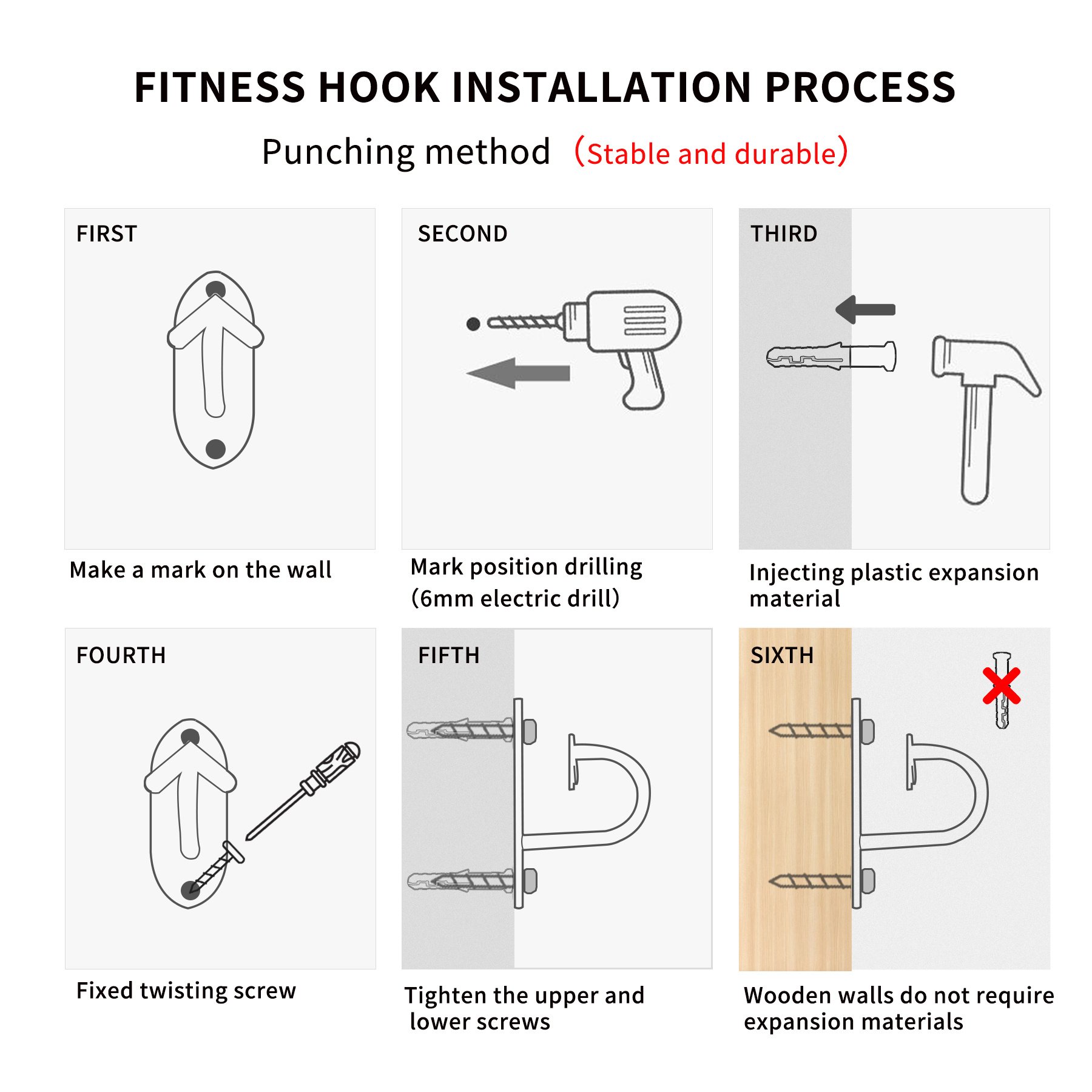 FITNESS HOOK INSTALLATION PROCESS

Punching method （Stable and durable）

FIRST

Make a mark on the wall

SECOND

Mark position drilling (6mm electric drill)

THIRD

Injecting plastic expansion material

FOURTH

Fixed twisting screw

FIFTH

Tighten the upper and lower screws

SIXTH

Wooden walls do not require expansion materials