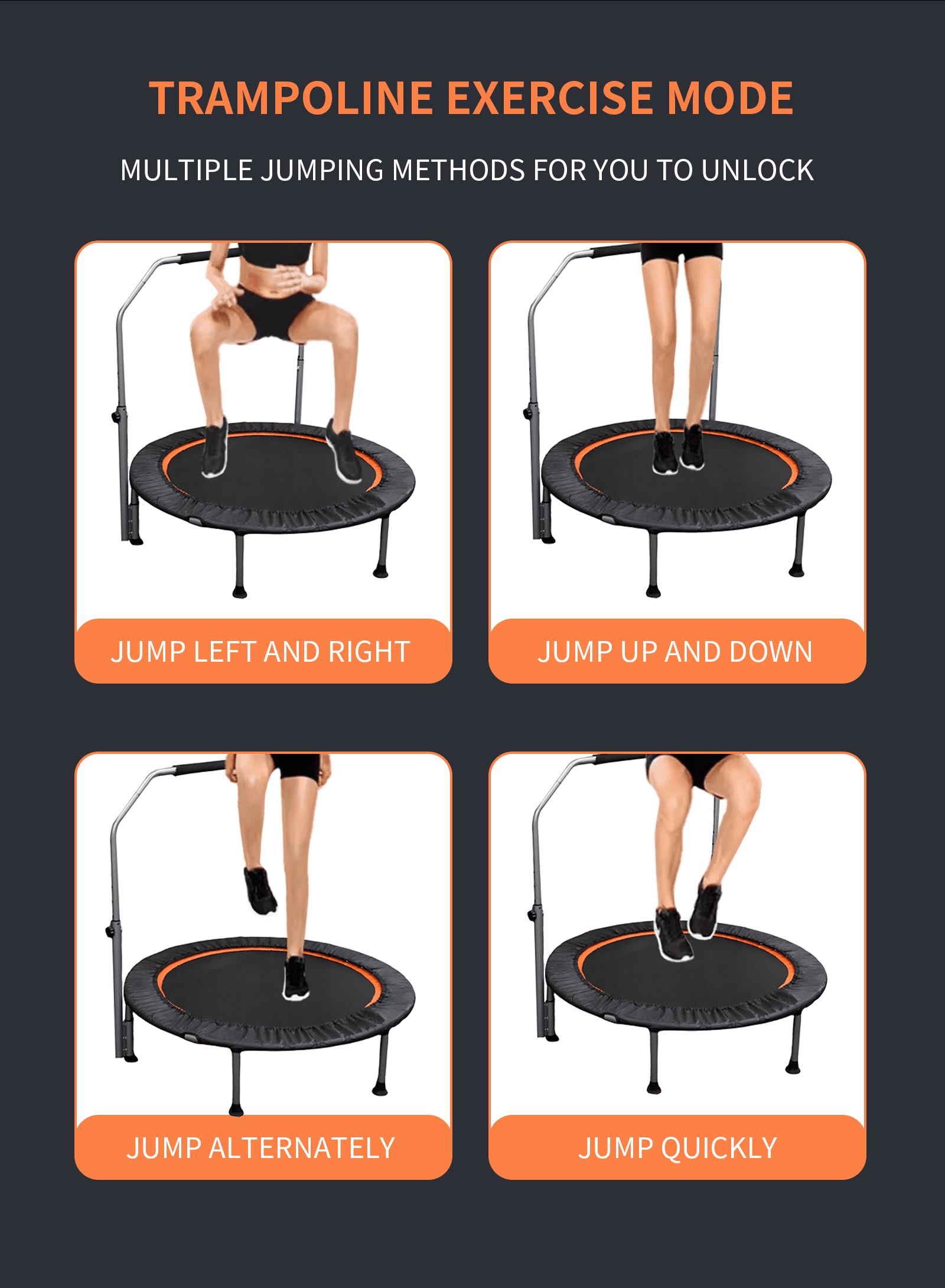 TRAMPOLINE EXERCISE MODE

MULTIPLE JUMPING METHODS FOR YOU TO UNLOCK

JUMP LEFT AND RIGHT

JUMP UP AND DOWN

JUMP ALTERNATELY

JUMP QUICKLY